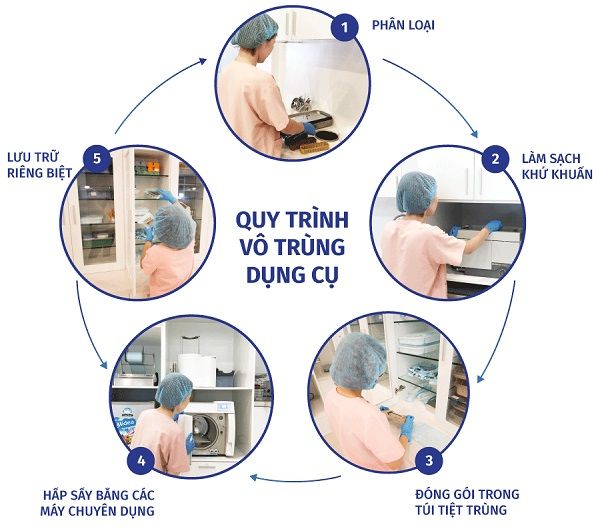 QUY TRÌNH VÔ TRÙNG DỤNG CỤ

1 PHÂN LOẠI

2 LÀM SẠCH KHỬ KHUẨN

3 ĐÓNG GÓI TRONG TÚI TIỆT TRÙNG

4 HẤP SẤY BẰNG CÁC MÁY CHUYÊN DỤNG

5 LƯU TRỮ RIÊNG BIỆT